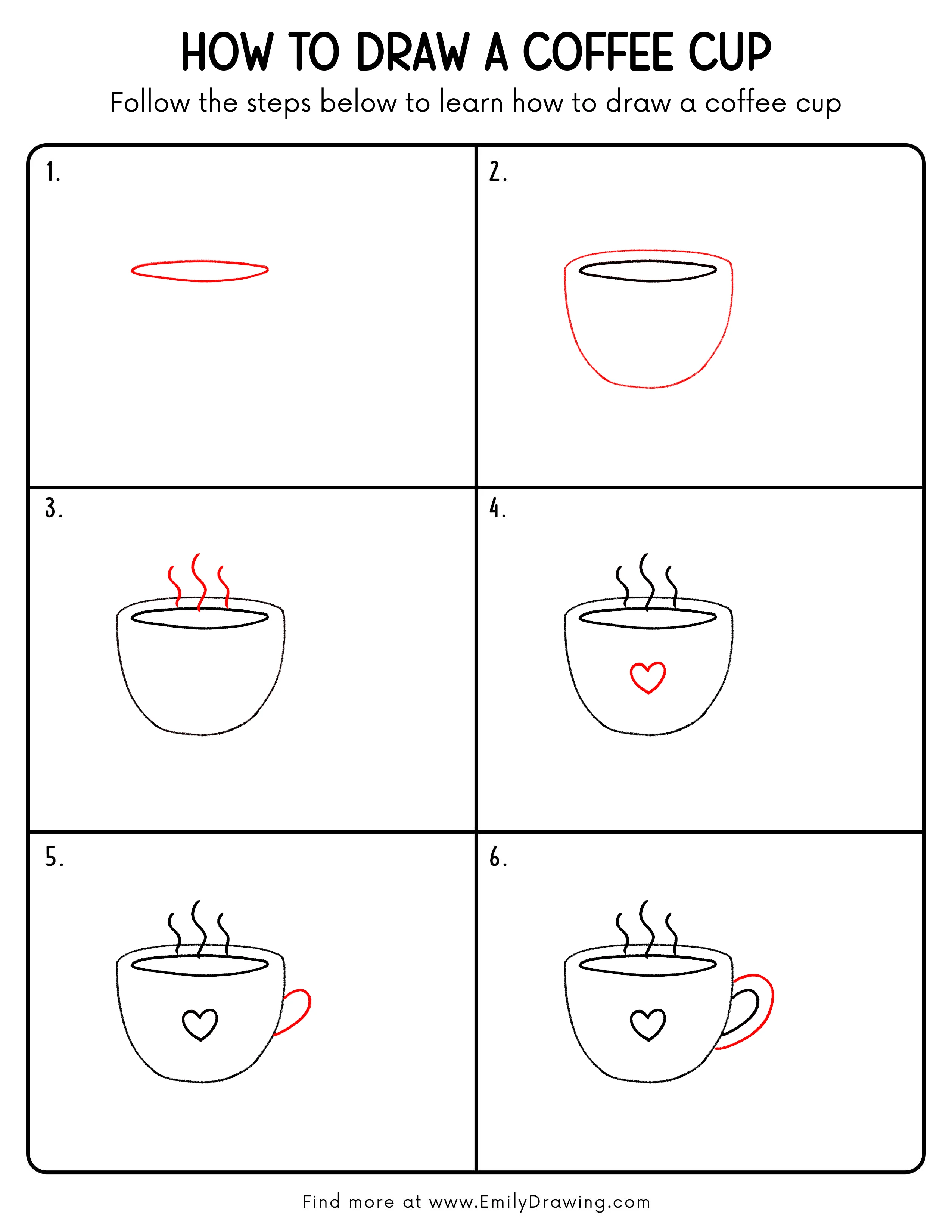 HOW TO DRAW A COFFEE CUP

Follow the steps below to learn how to draw a coffee cup

1.

2.

3.

4.

5.

6.

Find more at www.EmilyDrawing.com